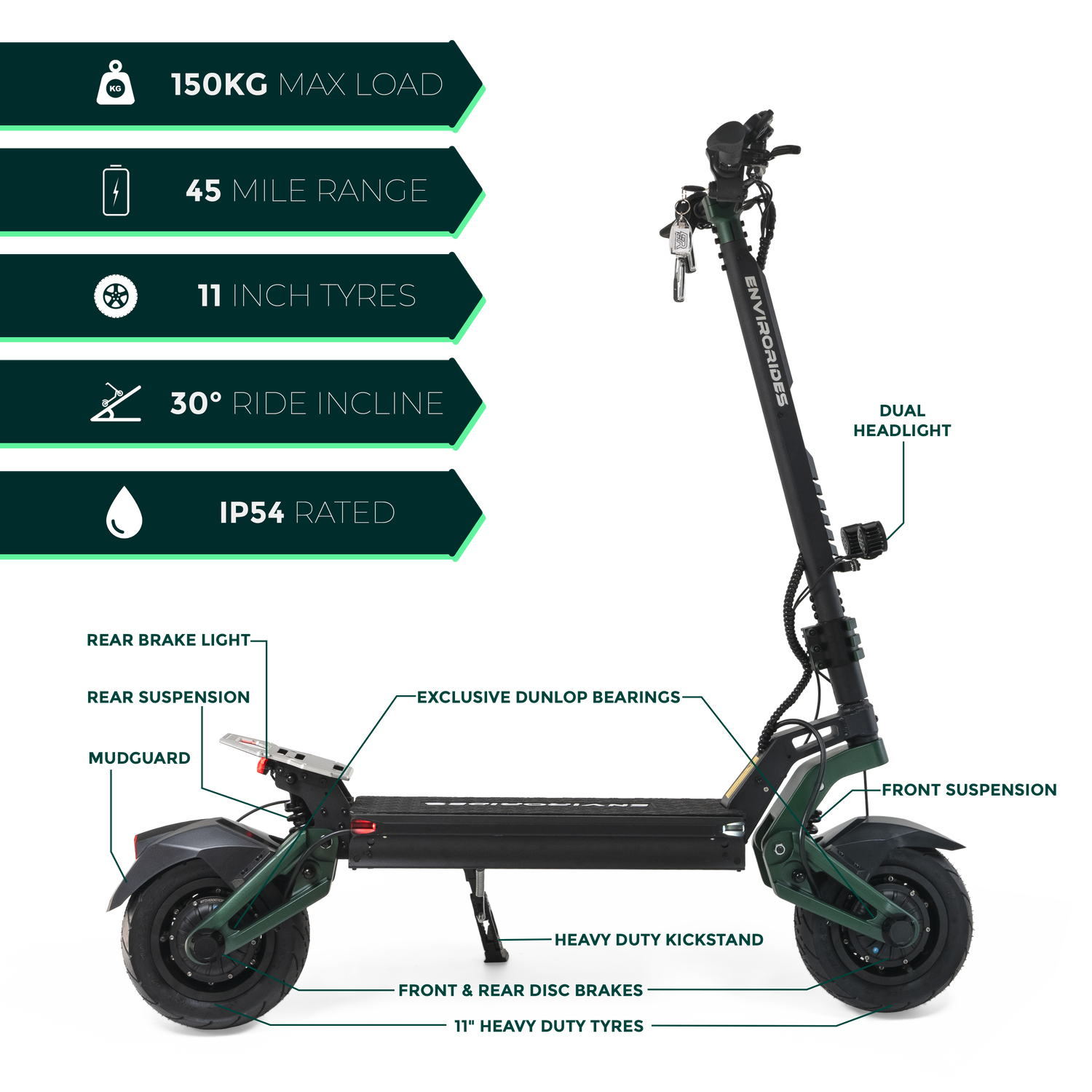 KG 150KG MAX LOAD

45 MILE RANGE

11 INCH TYRES

30° RIDE INCLINE

IP54 RATED

ENVIRORIDES

DUAL HEADLIGHT

REAR BRAKE LIGHT

REAR SUSPENSION

MUDGUARD

EXCLUSIVE DUNLOP BEARINGS

ENVIRORIDES

FRONT SUSPENSION

HEAVY DUTY KICKSTAND

FRONT & REAR DISC BRAKES

11" HEAVY DUTY TYRES